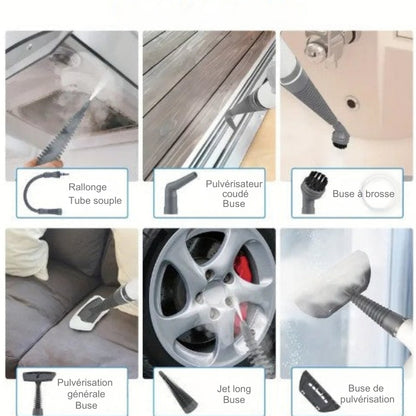 Rallonge
Tube souple

Pulvérisateur
coudé
Buse

Buse à brosse

Pulvérisation
générale
Buse

Jet long
Buse

Buse de
pulvérisation