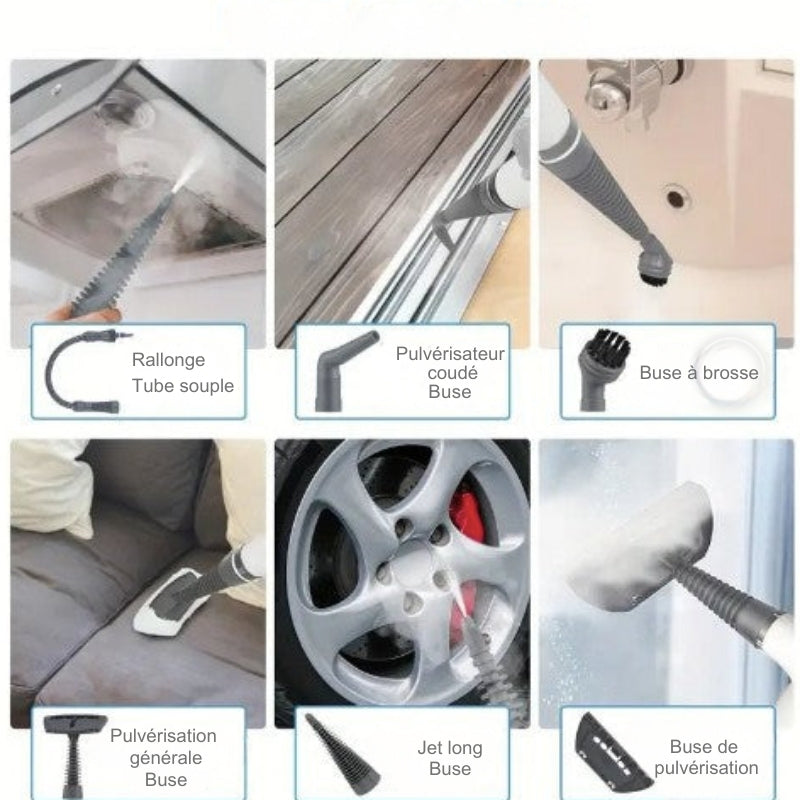 Rallonge
Tube souple

Pulvérisateur
coudé
Buse

Buse à brosse

Pulvérisation
générale
Buse

Jet long
Buse

Buse de
pulvérisation