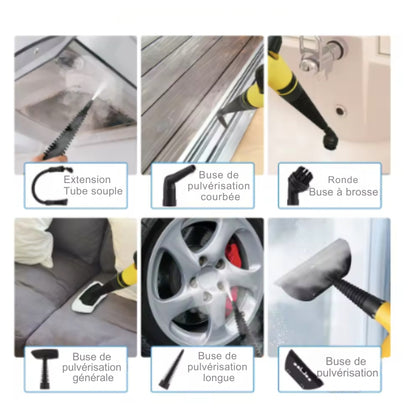 Extension
Tube souple

Buse de
pulvérisation
courbée

Ronde
Buse à brosse

Buse de
pulvérisation
générale

Buse de
pulvérisation
longue

Buse de
pulvérisation