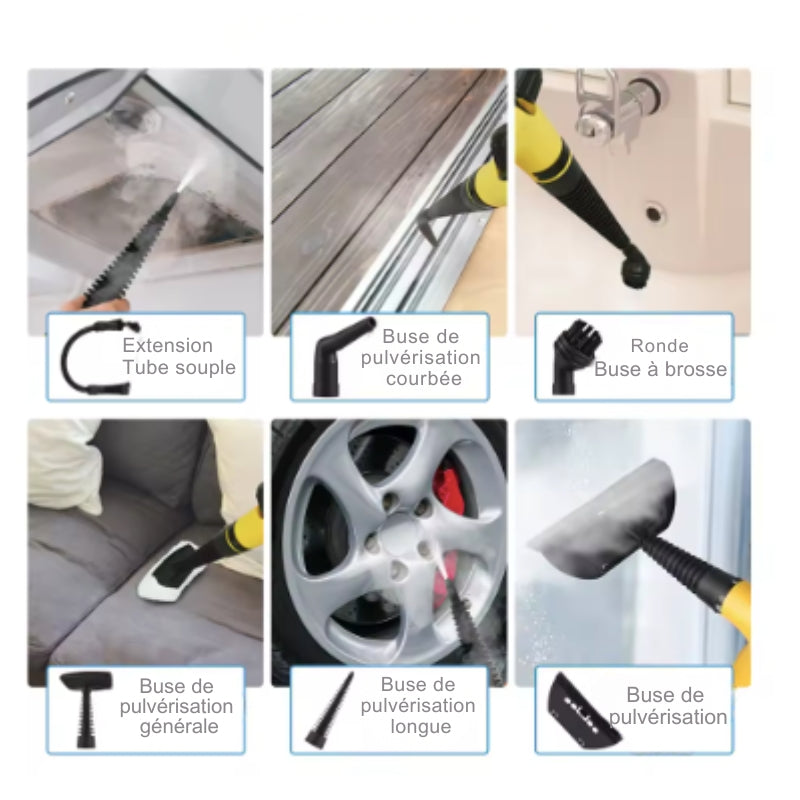 Extension
Tube souple

Buse de
pulvérisation
courbée

Ronde
Buse à brosse

Buse de
pulvérisation
générale

Buse de
pulvérisation
longue

Buse de
pulvérisation